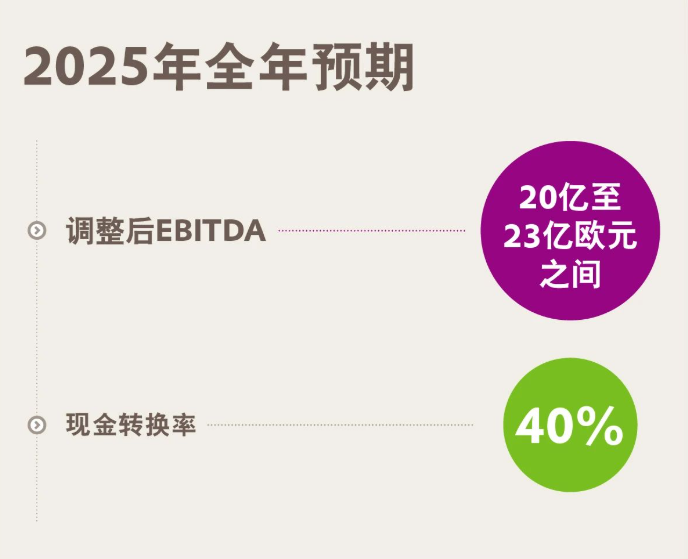 2025年全年预期

调整后EBITDA

20亿至23亿欧元之间

现金转换率

40%